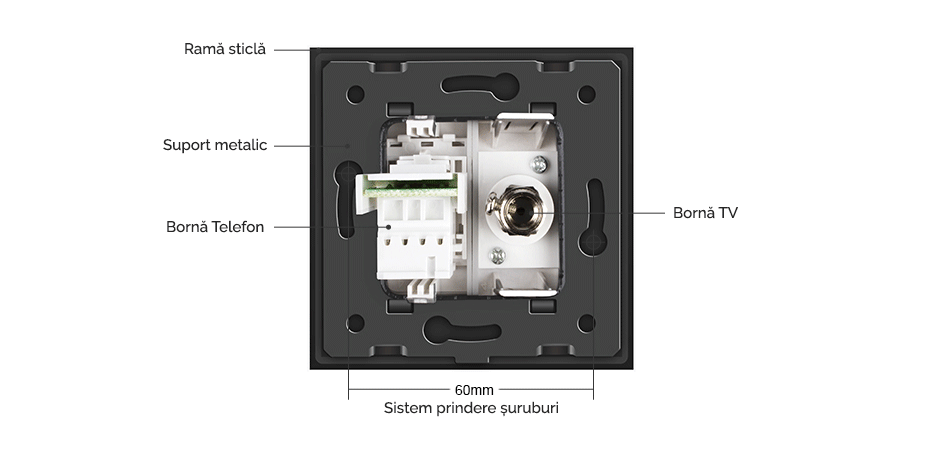 Ramă sticlă

Suport metalic

Bornă Telefon

Bornă TV

60mm

Sistem prindere șuruburi